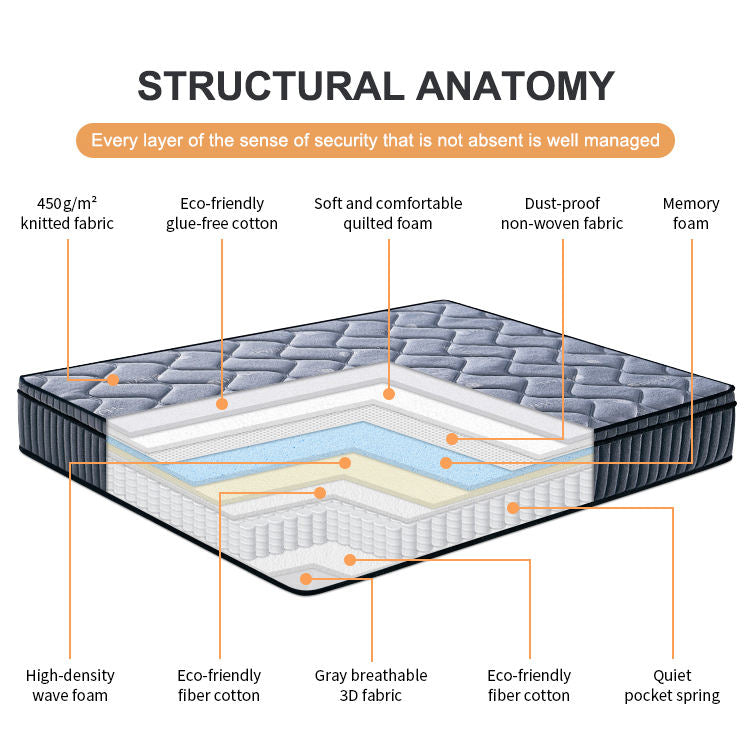 STRUCTURAL ANATOMY

Every layer of the sense of security that is not absent is well managed

450g/m² knitted fabric

Eco-friendly glue-free cotton

Soft and comfortable quilted foam

Dust-proof non-woven fabric

Memory foam

High-density wave foam

Eco-friendly fiber cotton

Gray breathable 3D fabric

Eco-friendly fiber cotton

Quiet pocket spring